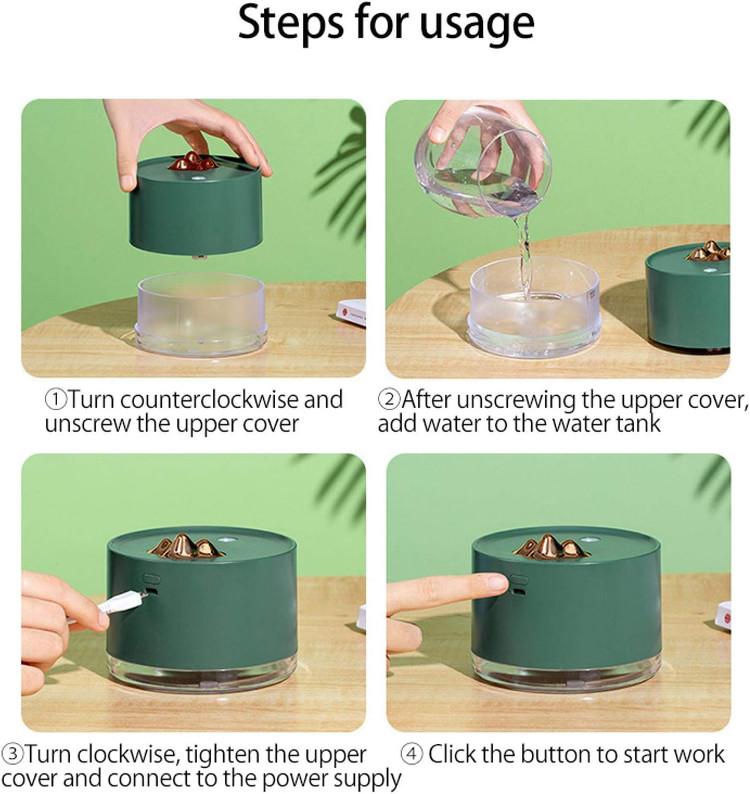 Steps for usage

①Turn counterclockwise and unscrew the upper cover

②After unscrewing the upper cover, add water to the water tank

③Turn clockwise, tighten the upper cover and connect to the power supply

④ Click the button to start work