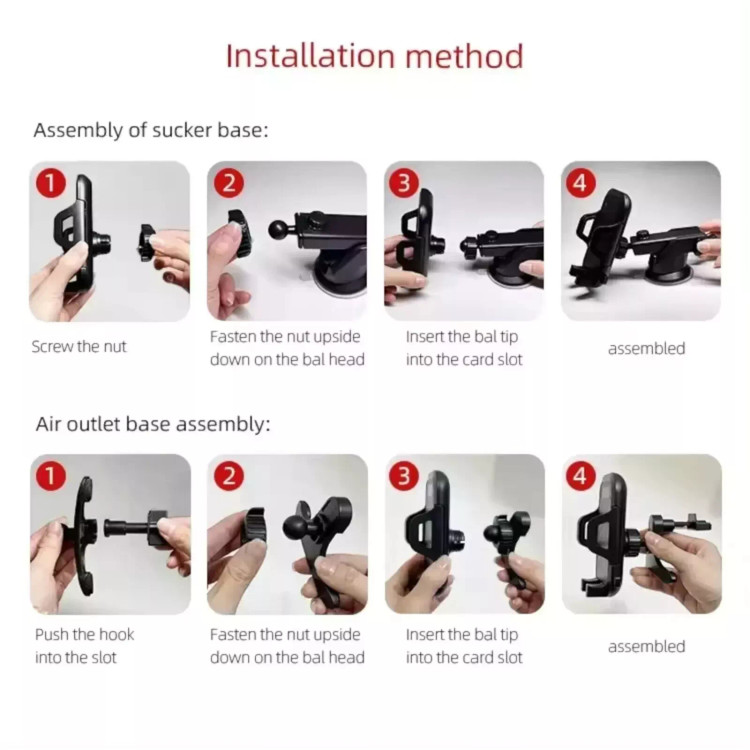 Installation method

Assembly of sucker base:

1
Screw the nut

2
Fasten the nut upside down on the bal head

3
Insert the bal tip into the card slot

4
assembled

Air outlet base assembly:

1
Push the hook into the slot

2
Fasten the nut upside down on the bal head

3
Insert the bal tip into the card slot

4
assembled